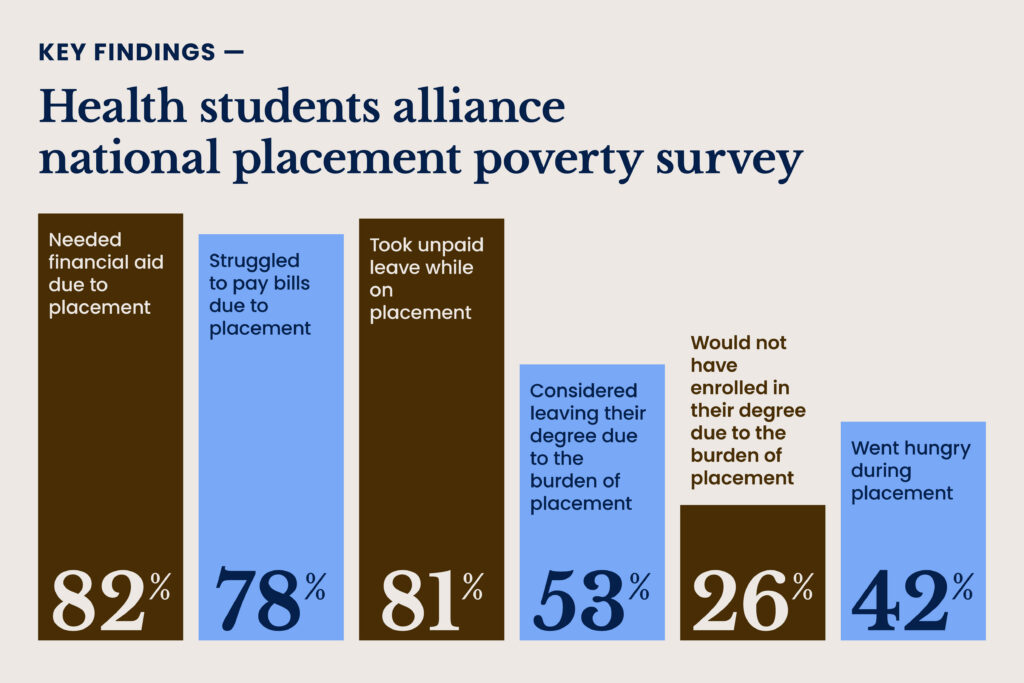 KEY FINDINGS —

Health students alliance national placement poverty survey

Needed financial aid due to placement

82%

Struggled to pay bills due to placement

78%

Took unpaid leave while on placement

81%

Considered leaving their degree due to the burden of placement

53%

Would not have enrolled in their degree due to the burden of placement

26%

Went hungry during placement

42%