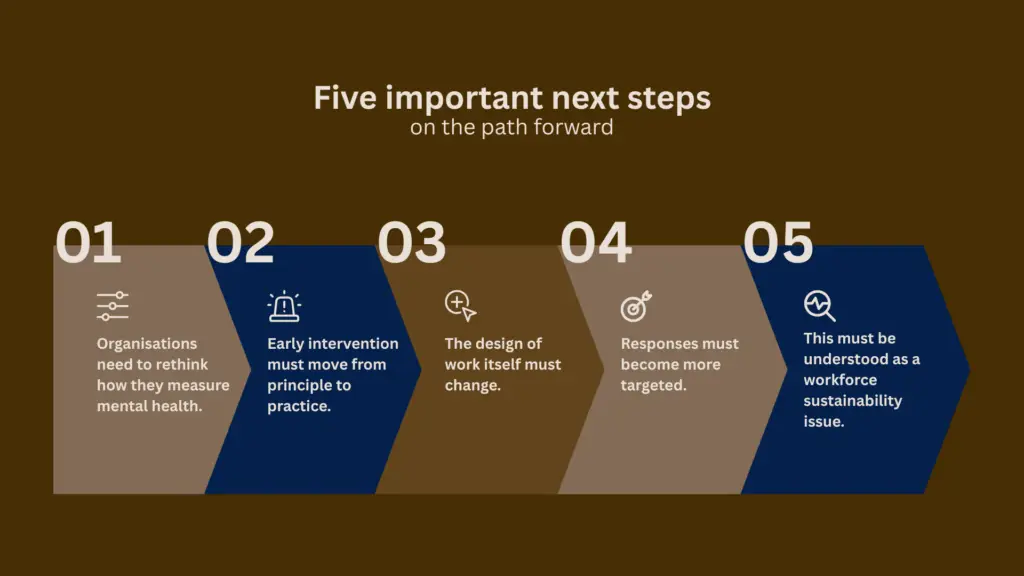 Five important next steps
on the path forward

01

Organisations need to rethink how they measure mental health.

02

Early intervention must move from principle to practice.

03

The design of work itself must change.

04

Responses must become more targeted.

05

This must be understood as a workforce sustainability issue.