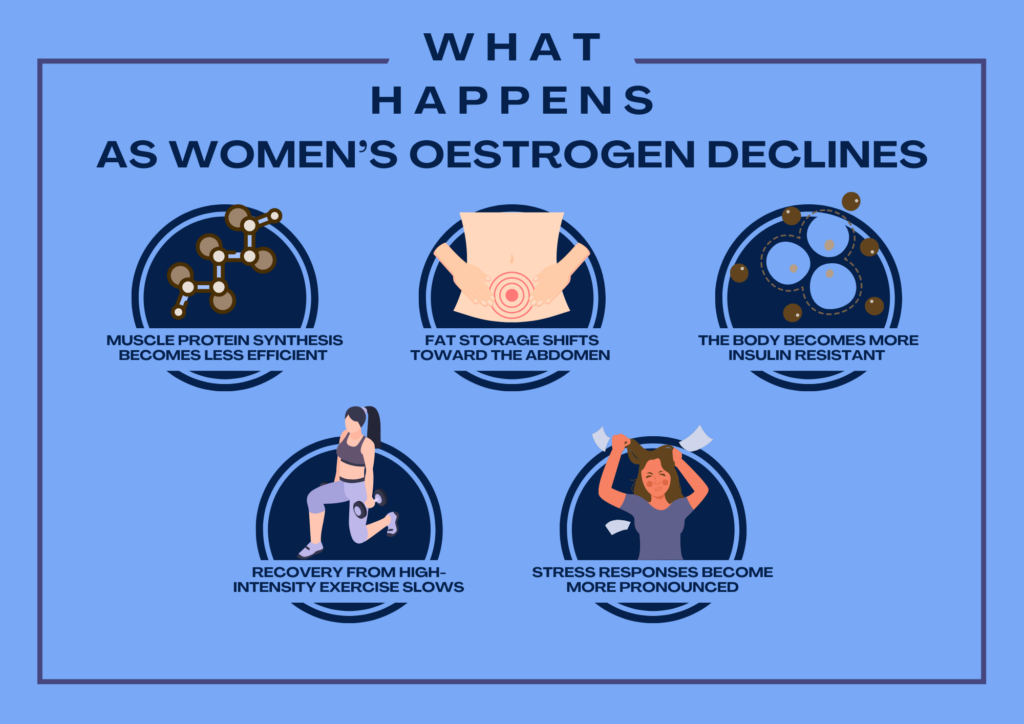 WHAT
HAPPENS
AS WOMEN'S OESTROGEN DECLINES

MUSCLE PROTEIN SYNTHESIS BECOMES LESS EFFICIENT

FAT STORAGE SHIFTS TOWARD THE ABDOMEN

THE BODY BECOMES MORE INSULIN RESISTANT

RECOVERY FROM HIGH-INTENSITY EXERCISE SLOWS

STRESS RESPONSES BECOME MORE PRONOUNCED